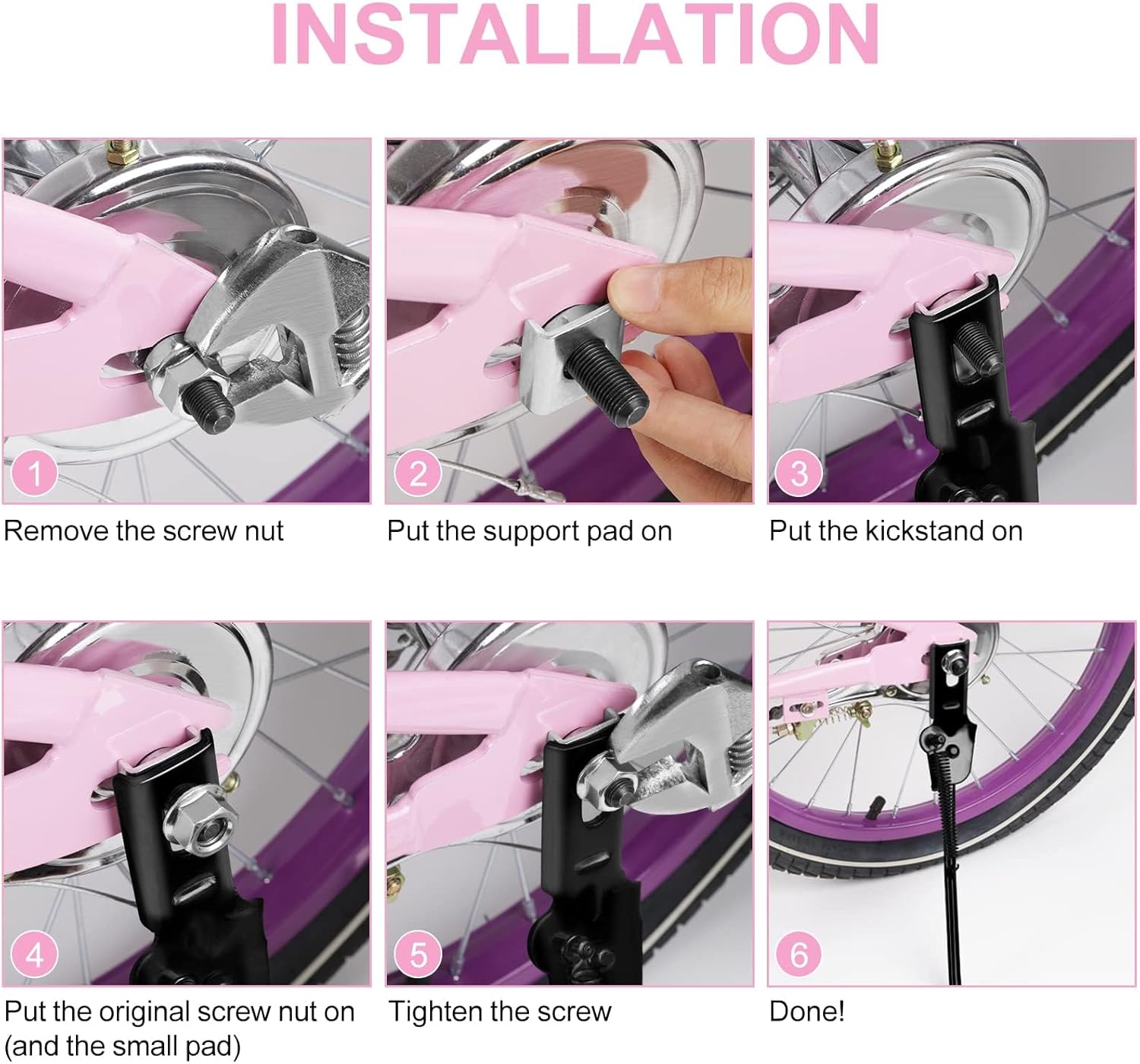 INSTALLATION

1
Remove the screw nut

2
Put the support pad on

3
Put the kickstand on

4
Put the original screw nut on (and the small pad)

5
Tighten the screw

6
Done!