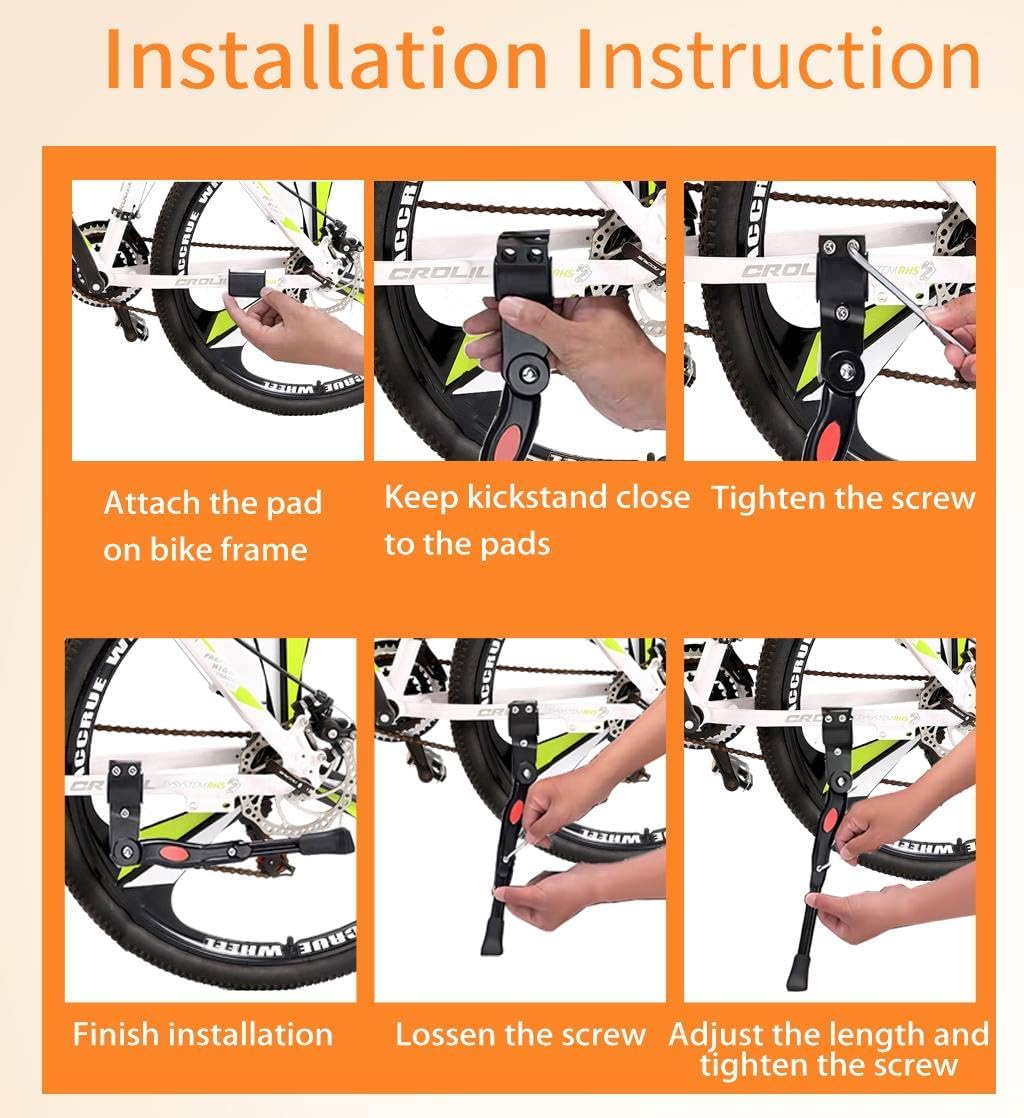 Installation Instruction

Attach the pad on bike frame

Keep kickstand close to the pads

Tighten the screw

Finish installation

Lossen the screw

Adjust the length and tighten the screw